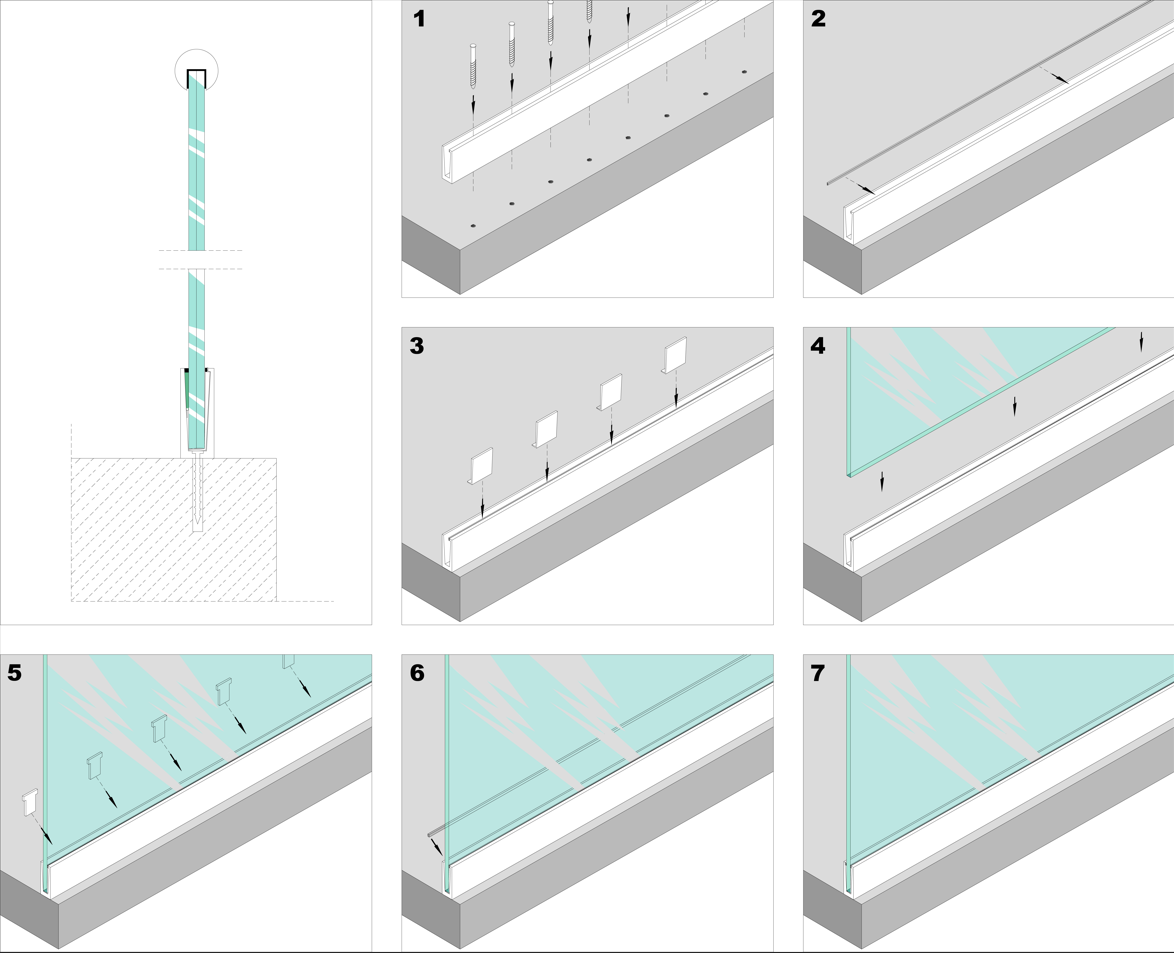 1

2

3

4

5

6

7