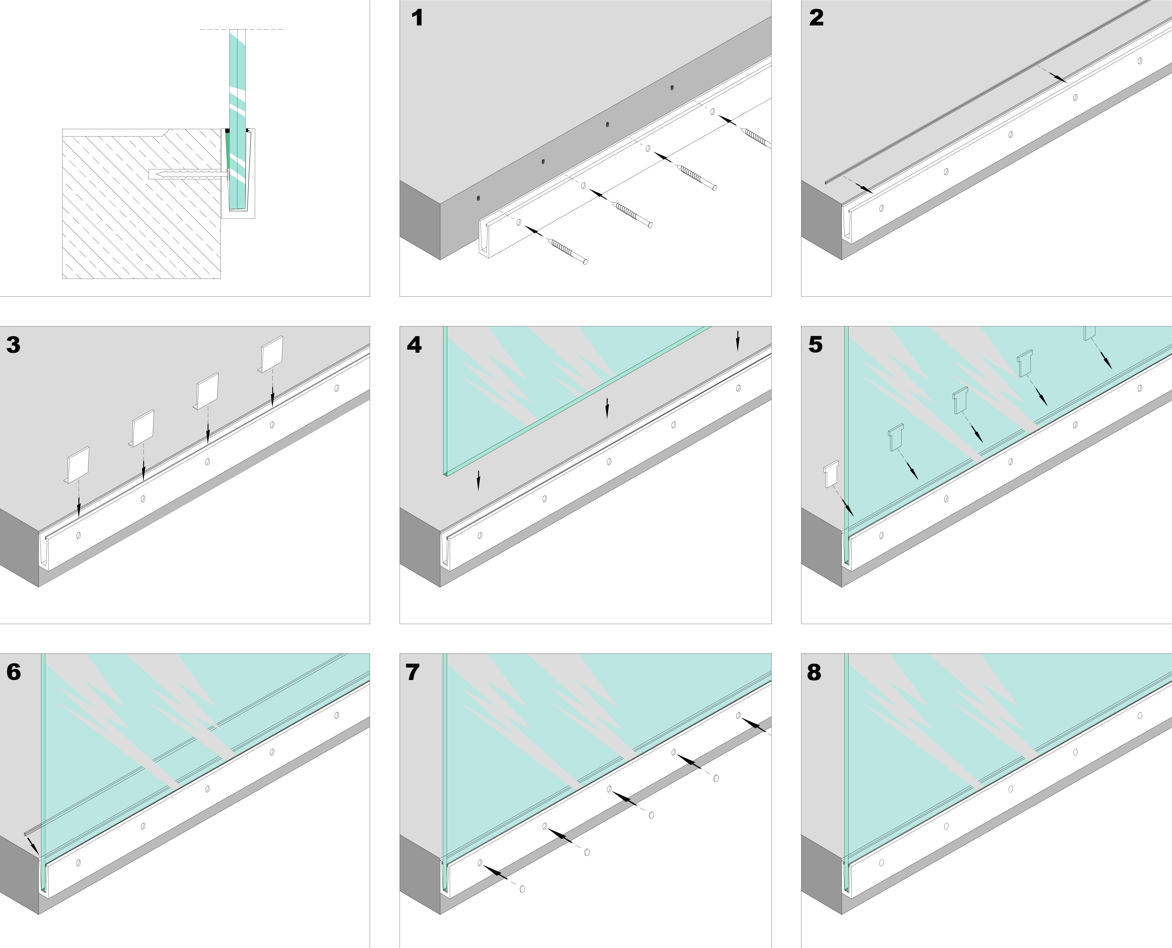 1

2

3

4

5

6

7

8