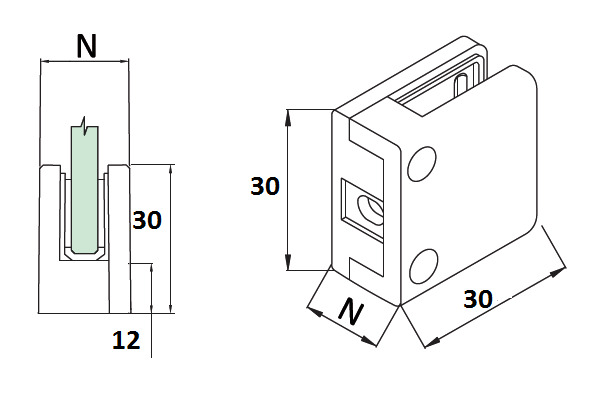 N

30

12

30

N

30