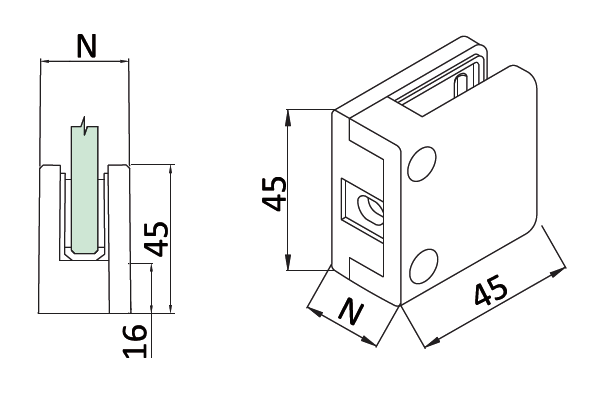 N
45
16
45
N
45