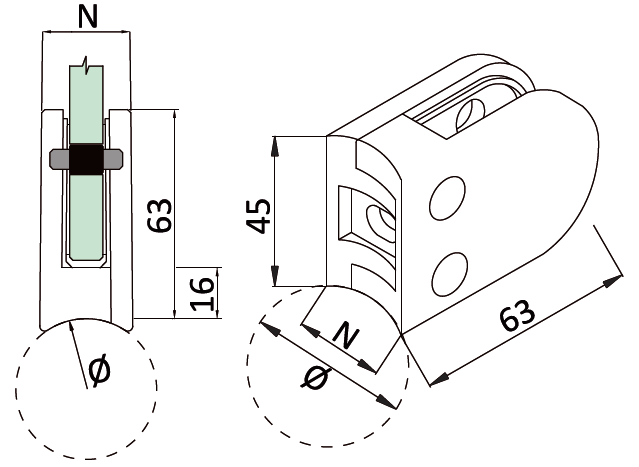 N
63
16
Ø
45
N
Ø
63